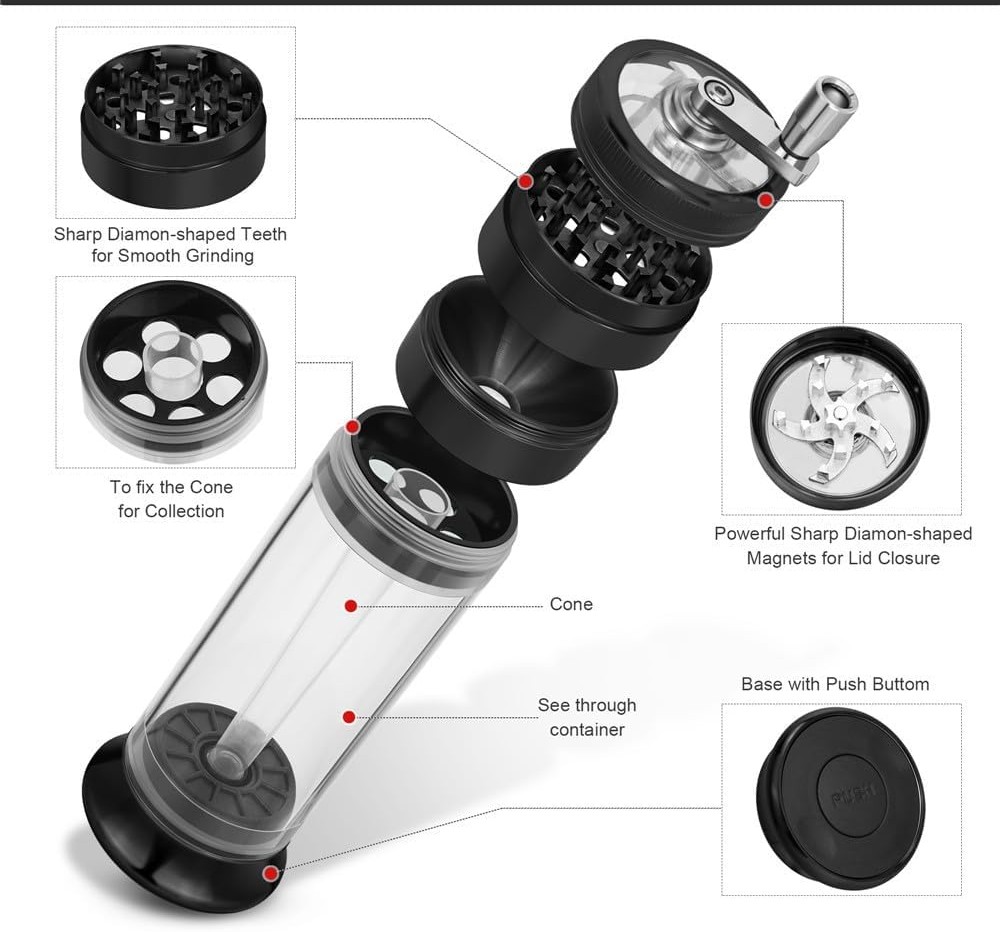 Sharp Diamon-shaped Teeth for Smooth Grinding

To fix the Cone for Collection

Powerful Sharp Diamon-shaped Magnets for Lid Closure

Cone

See through container

Base with Push Buttom

PUSH